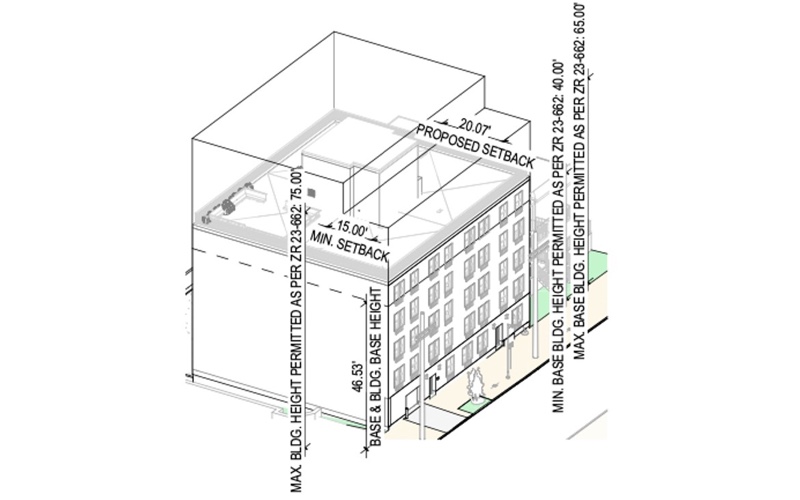 20.07'
PROPOSED SETBACK
15.00'
MIN. SETBACK
MAX. BLDG. HEIGHT PERMITTED AS PER ZR 23-662: 75.00'
46.53'
BASE & BLDG. BASE HEIGHT
MIN. BASE BLDG. HEIGHT PERMITTED AS PER ZR 23-662: 40.00'
MAX. BASE BLDG. HEIGHT PERMITTED AS PER ZR 23-662: 65.00'